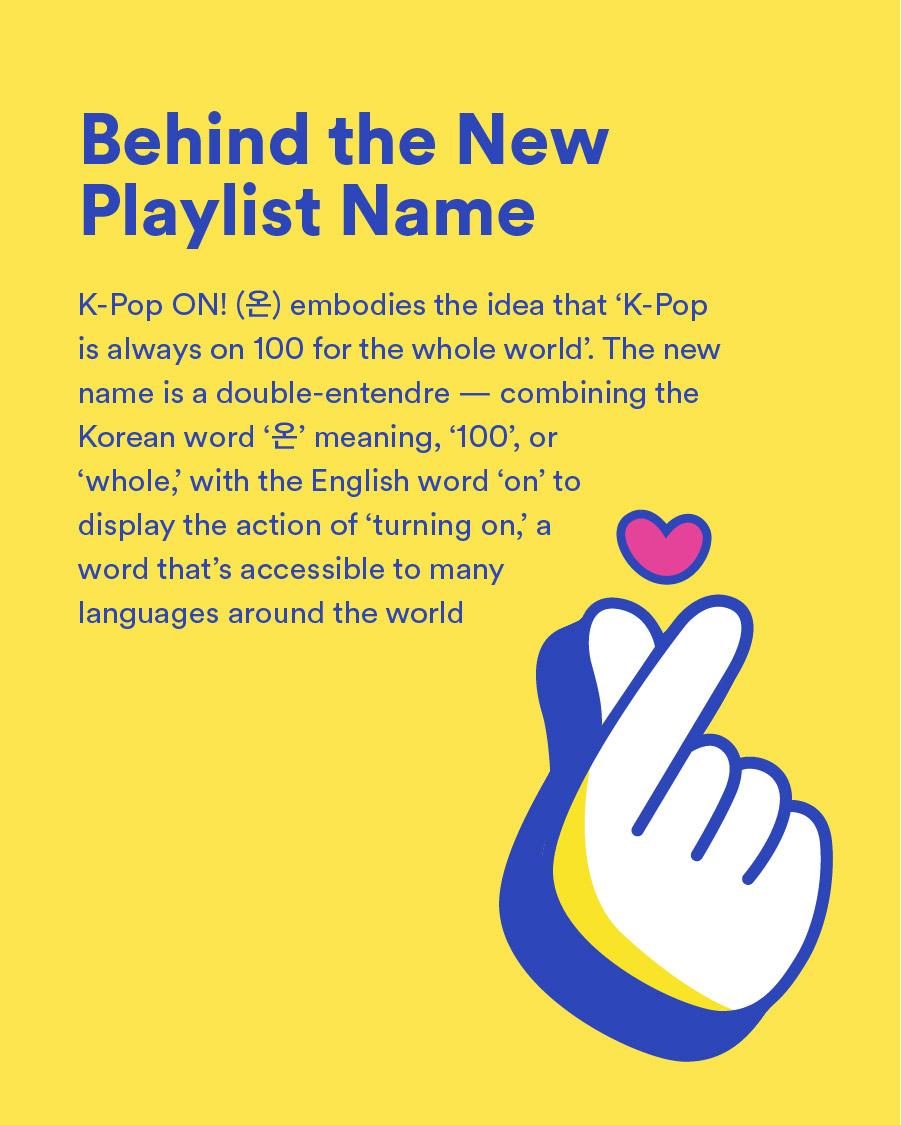 Behind the New Playlist Name

K-Pop ON! (온) embodies the idea that ‘K-Pop is always on 100 for the whole world’. The new name is a double-entendre — combining the Korean word ‘온’ meaning, ‘100’, or ‘whole,’ with the English word ‘on’ to display the action of ‘turning on,’ a word that’s accessible to many languages around the world