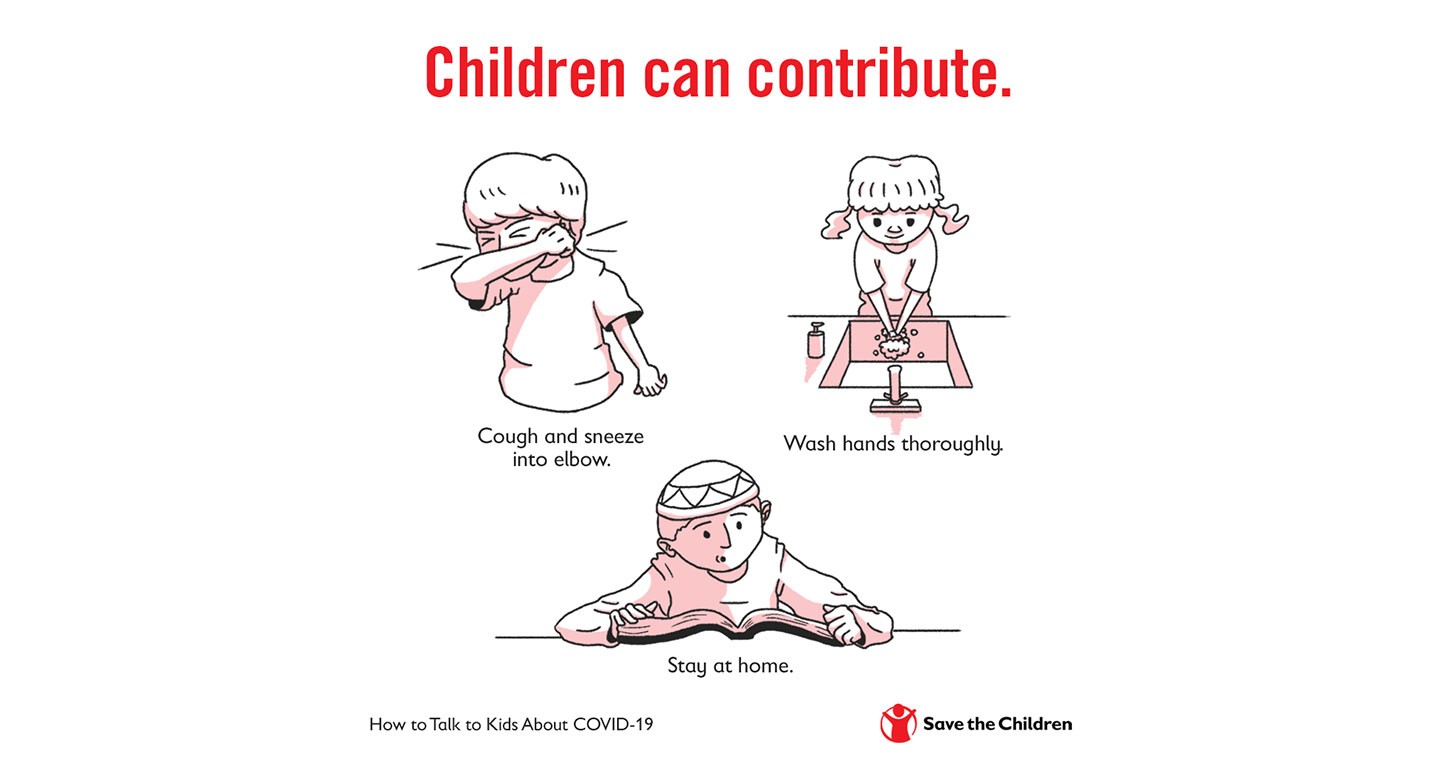 Children can contribute.

Cough and sneeze into elbow.

Wash hands thoroughly.

Stay at home.

How to Talk to Kids About COVID-19

Save the Children