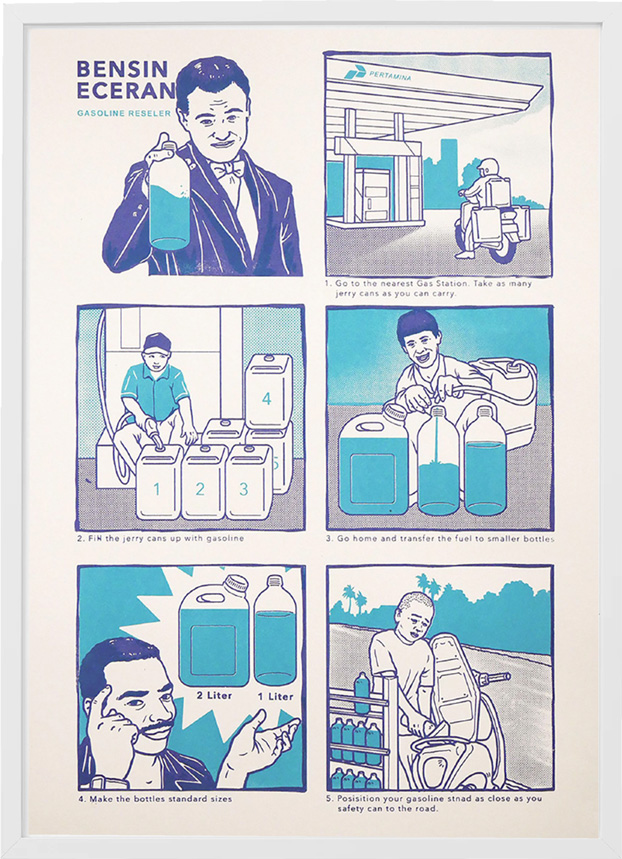 BENSIN ECERAN

GASOLINE RESELER

PERTAMINA

1. Go to the nearest Gas Station. Take as many jerry cans as you can carry.

4

5

1 2 3

2. Fill the jerry cans up with gasoline

3. Go home and transfer the fuel to smaller bottles

2 Liter 1 Liter

4. Make the bottles standard sizes

5. Posisition your gasoline stnad as close as you safety can to the road.