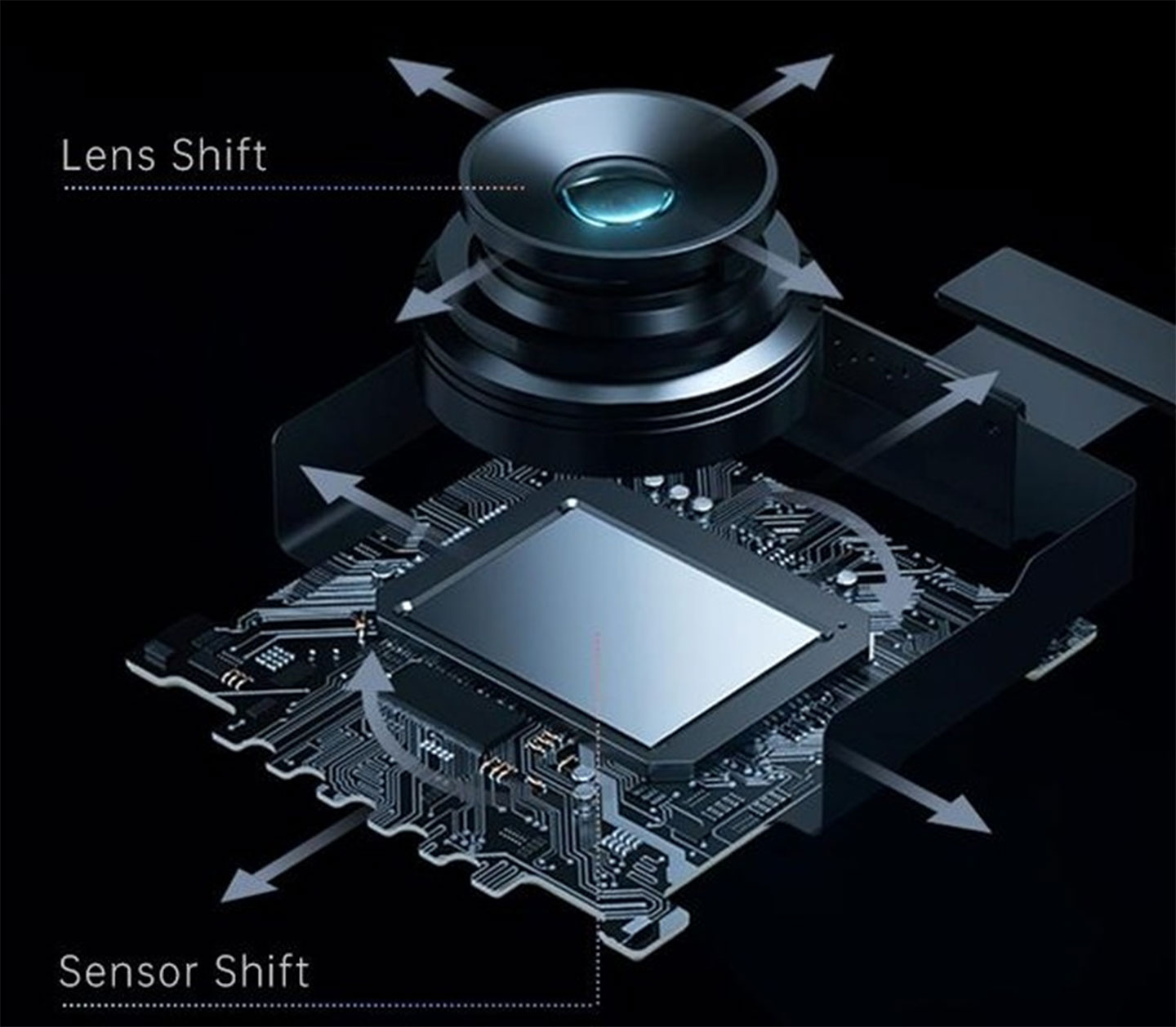 Lens Shift

Sensor Shift